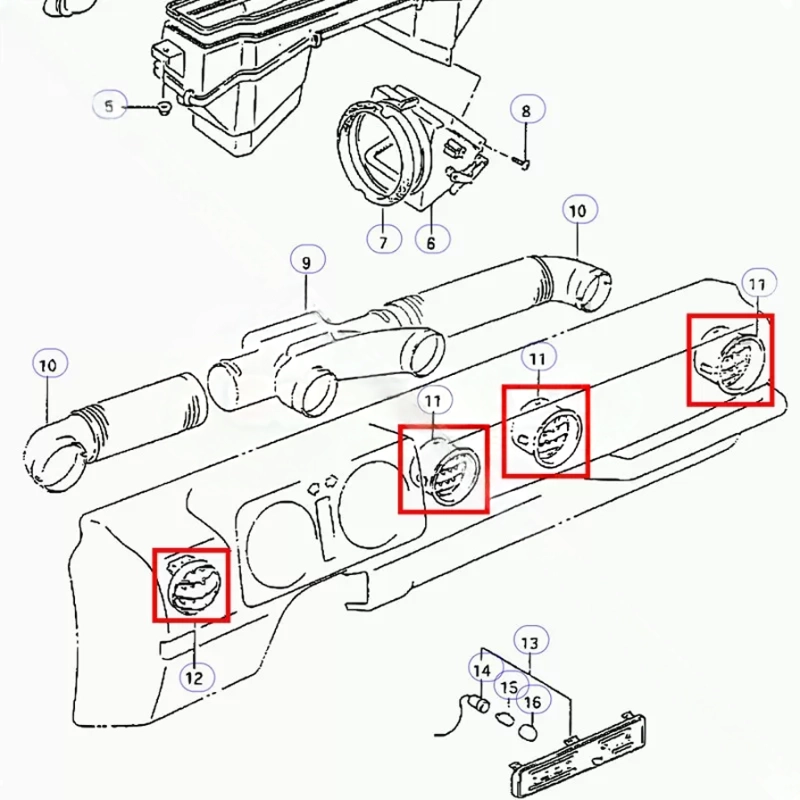 5
8
7
6
10
9
11
10
11
11
12
13
14
15
16